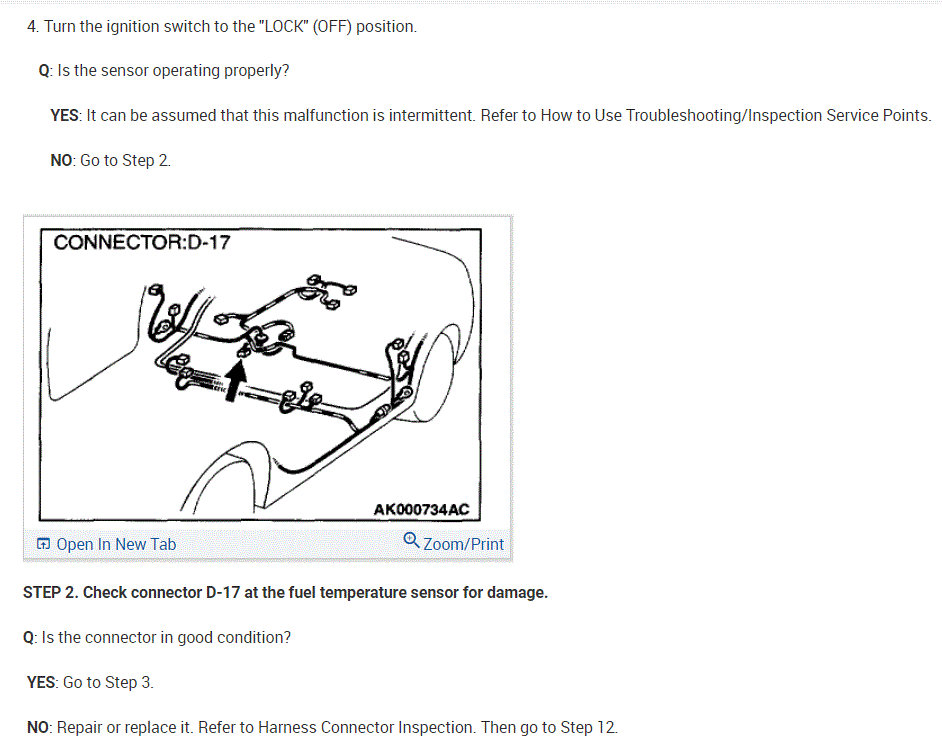 4. Turn the ignition switch to the "LOCK" (OFF) position.

Q: Is the sensor operating properly?

YES: It can be assumed that this malfunction is intermittent. Refer to How to Use Troubleshooting/Inspection Service Points.

NO: Go to Step 2.

CONNECTOR:D-17

AK000734AC

Open In New Tab

Zoom/Print

STEP 2. Check connector D-17 at the fuel temperature sensor for damage.

Q: Is the connector in good condition?

YES: Go to Step 3.

NO: Repair or replace it. Refer to Harness Connector Inspection. Then go to Step 12.