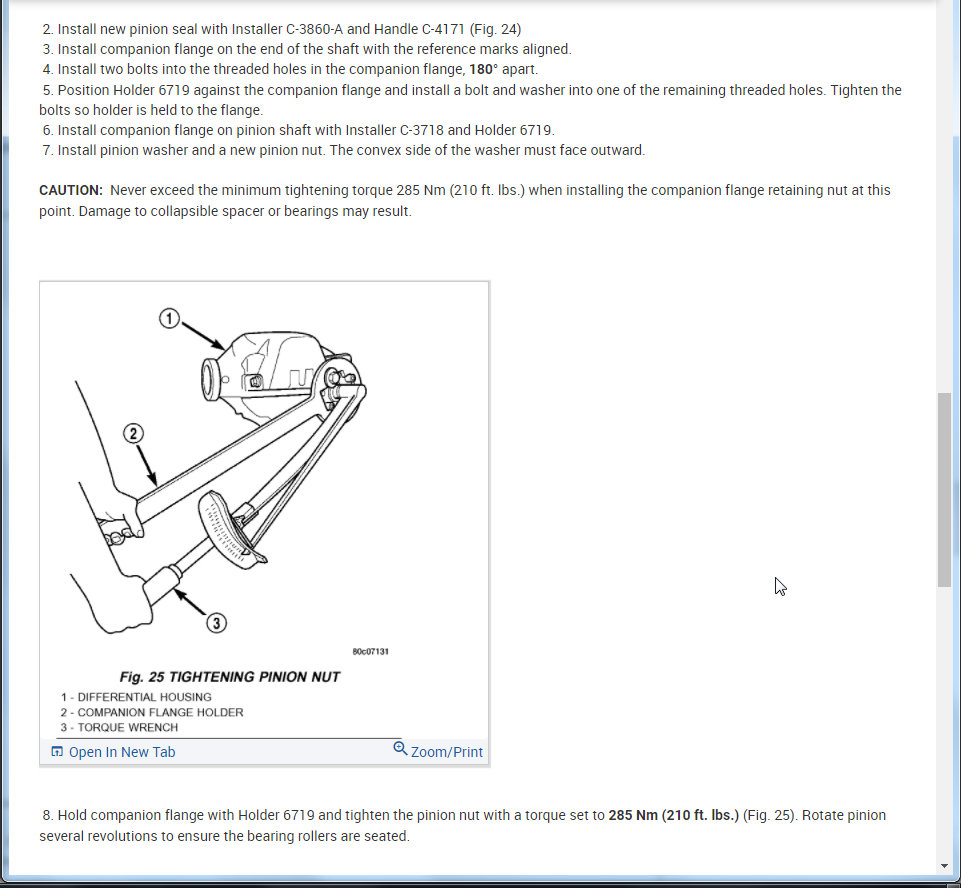 2. Install new pinion seal with Installer C-3860-A and Handle C-4171 (Fig. 24)
3. Install companion flange on the end of the shaft with the reference marks aligned.
4. Install two bolts into the threaded holes in the companion flange, 180° apart.
5. Position Holder 6719 against the companion flange and install a bolt and washer into one of the remaining threaded holes. Tighten the bolts so holder is held to the flange.
6. Install companion flange on pinion shaft with Installer C-3718 and Holder 6719.
7. Install pinion washer and a new pinion nut. The convex side of the washer must face outward.

CAUTION: Never exceed the minimum tightening torque 285 Nm (210 ft. lbs.) when installing the companion flange retaining nut at this point. Damage to collapsible spacer or bearings may result.

1
2
3
80c07131

Fig. 25 TIGHTENING PINION NUT
1 - DIFFERENTIAL HOUSING
2 - COMPANION FLANGE HOLDER
3 - TORQUE WRENCH

Open In New Tab
Zoom/Print

8. Hold companion flange with Holder 6719 and tighten the pinion nut with a torque set to 285 Nm (210 ft. lbs.) (Fig. 25). Rotate pinion several revolutions to ensure the bearing rollers are seated.