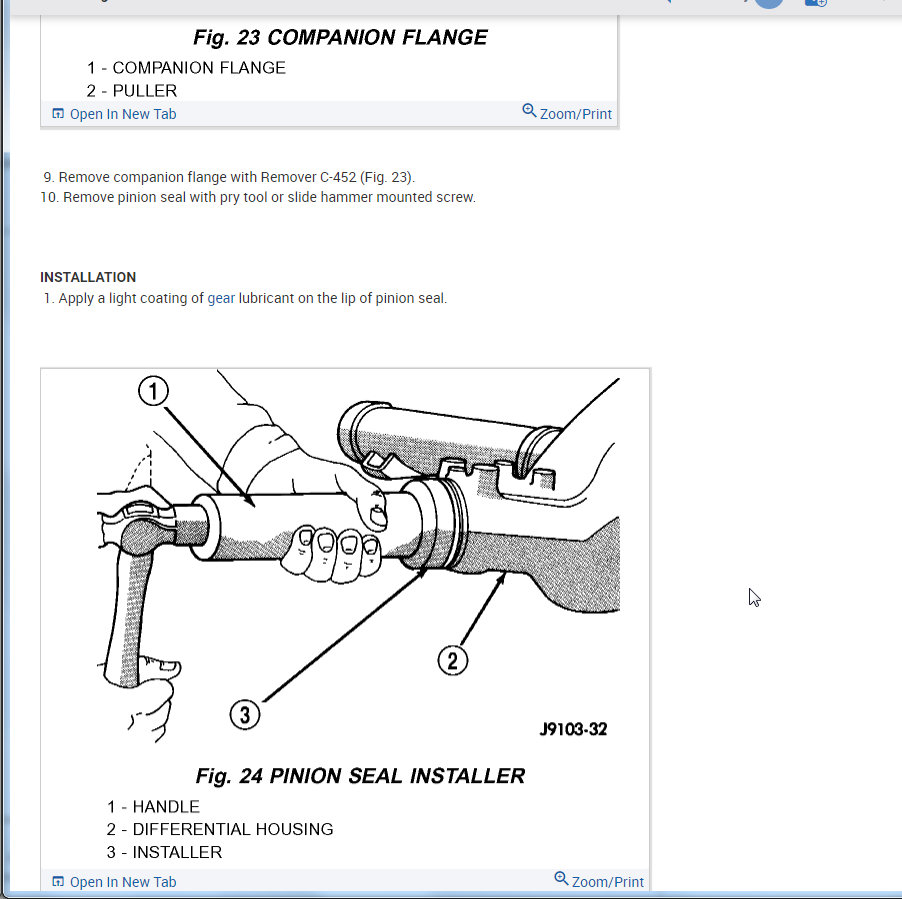 Fig. 23 COMPANION FLANGE

1 - COMPANION FLANGE
2 - PULLER

Open In New Tab
Zoom/Print

9. Remove companion flange with Remover C-452 (Fig. 23).
10. Remove pinion seal with pry tool or slide hammer mounted screw.

INSTALLATION
1. Apply a light coating of gear lubricant on the lip of pinion seal.

1
2
3
J9103-32

Fig. 24 PINION SEAL INSTALLER

1 - HANDLE
2 - DIFFERENTIAL HOUSING
3 - INSTALLER

Open In New Tab
Zoom/Print