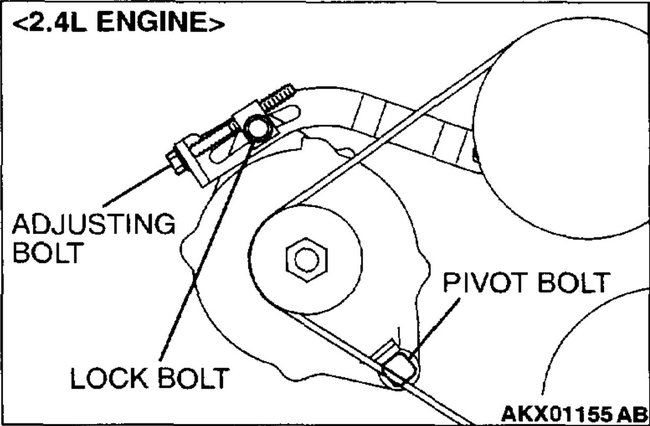 <2.4L ENGINE>

ADJUSTING BOLT

PIVOT BOLT

LOCK BOLT

AKX01155 AB