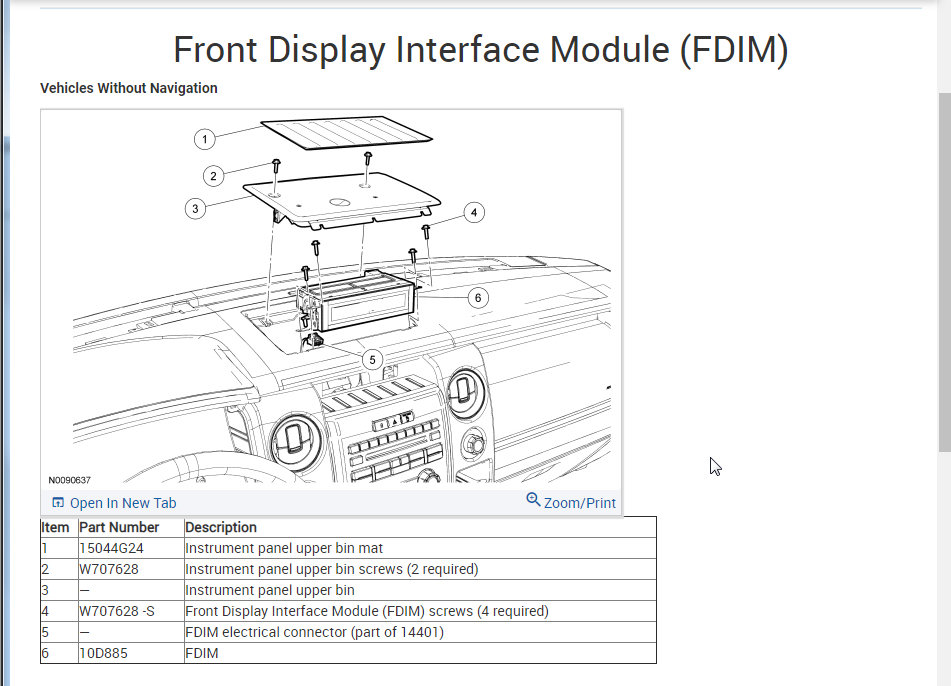 Front Display Interface Module (FDIM)

Vehicles Without Navigation

1
2
3
4
6
5

N0090637

Open In New Tab

Zoom/Print

| Item | Part Number | Description |
|---|---|---|
| 1 | 15044G24 | Instrument panel upper bin mat |
| 2 | W707628 | Instrument panel upper bin screws (2 required) |
| 3 | — | Instrument panel upper bin |
| 4 | W707628 -S | Front Display Interface Module (FDIM) screws (4 required) |
| 5 | — | FDIM electrical connector (part of 14401) |
| 6 | 10D885 | FDIM |