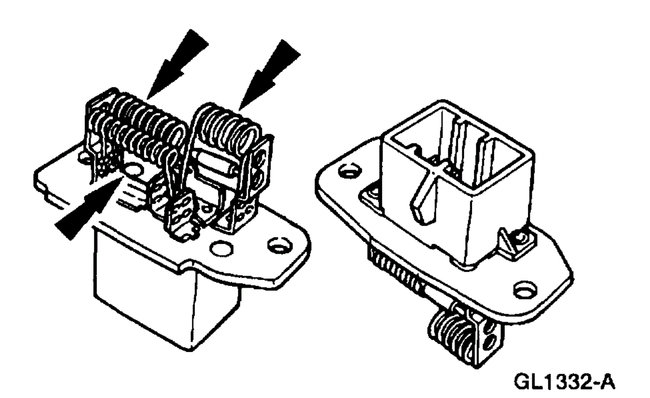 GL1332-A