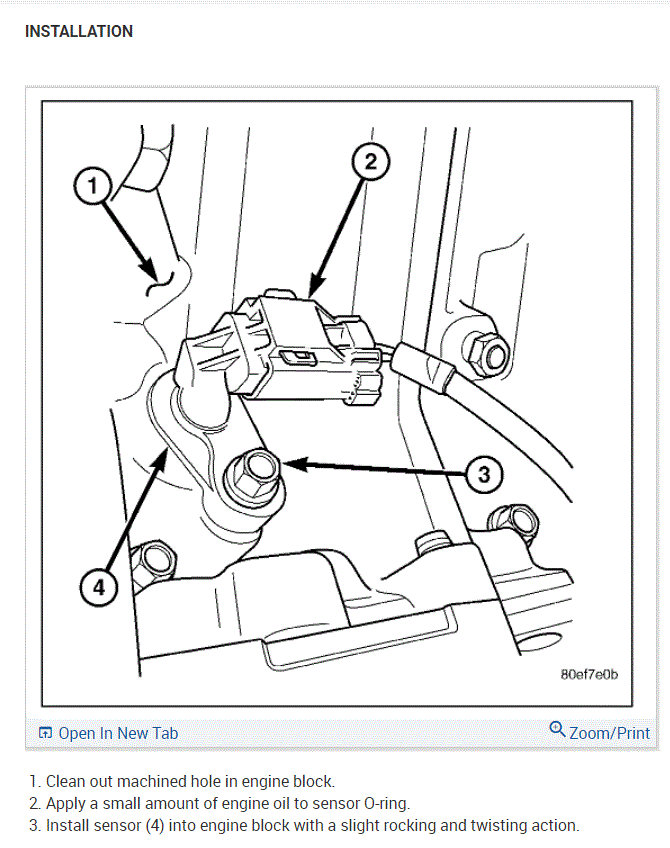 INSTALLATION

1

2

3

4

80ef7e0b

Open In New Tab

Zoom/Print

1. Clean out machined hole in engine block.
2. Apply a small amount of engine oil to sensor O-ring.
3. Install sensor (4) into engine block with a slight rocking and twisting action.