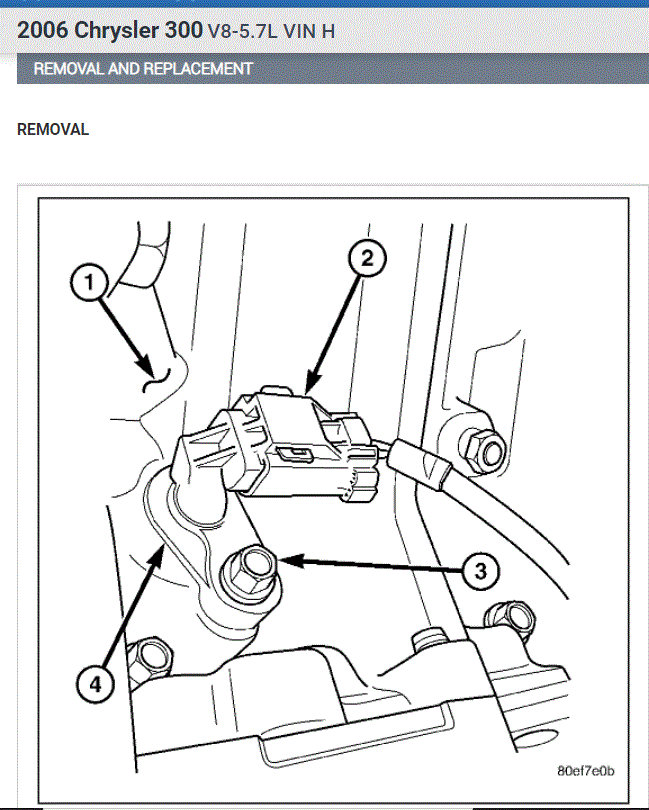 2006 Chrysler 300 V8-5.7L VIN H

REMOVAL AND REPLACEMENT

REMOVAL

1

2

3

4

80ef7e0b