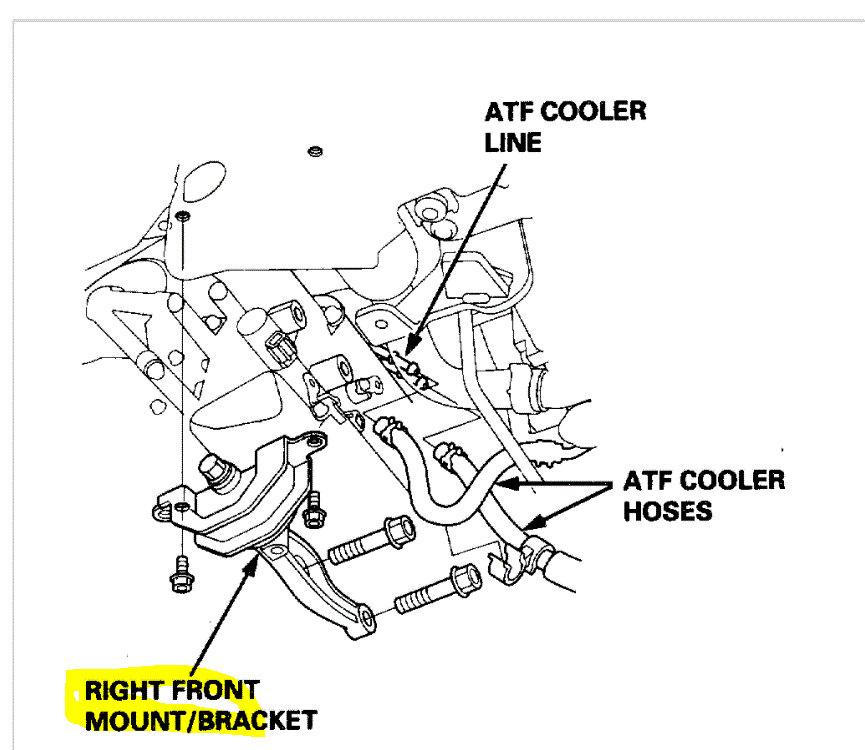 ATF COOLER LINE

ATF COOLER HOSES

RIGHT FRONT MOUNT/BRACKET