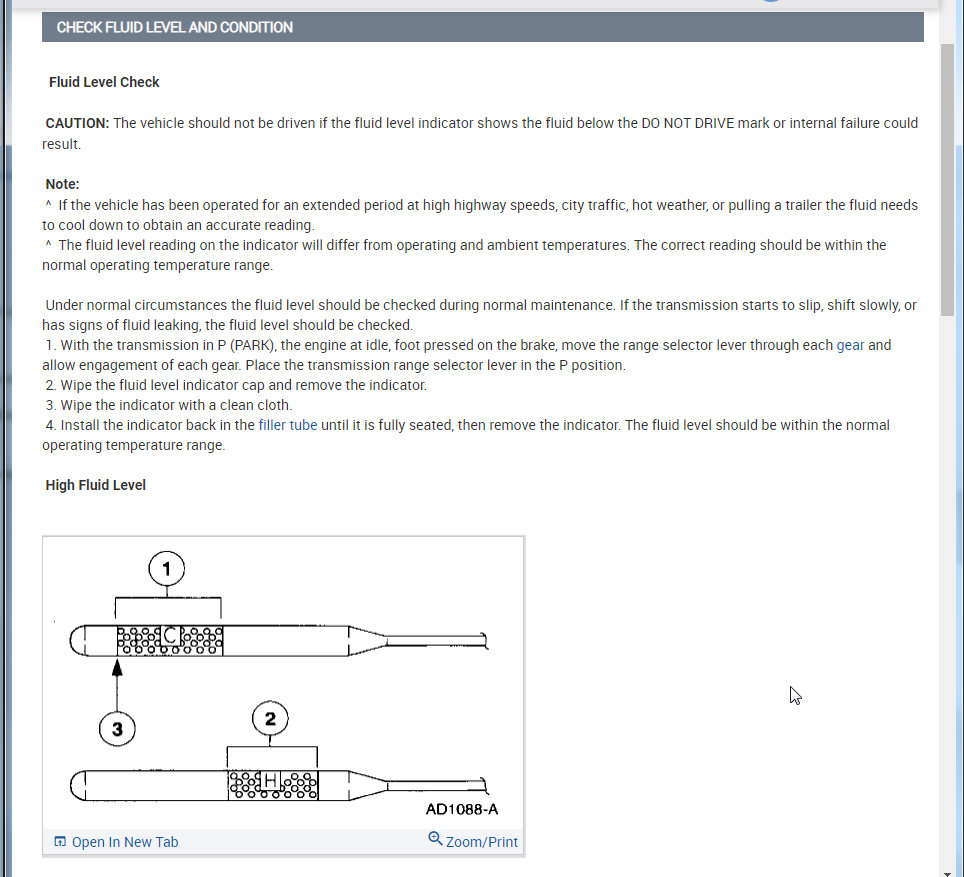 CHECK FLUID LEVEL AND CONDITION

Fluid Level Check

CAUTION: The vehicle should not be driven if the fluid level indicator shows the fluid below the DO NOT DRIVE mark or internal failure could result.

Note:
^ If the vehicle has been operated for an extended period at high highway speeds, city traffic, hot weather, or pulling a trailer the fluid needs to cool down to obtain an accurate reading.
^ The fluid level reading on the indicator will differ from operating and ambient temperatures. The correct reading should be within the normal operating temperature range.

Under normal circumstances the fluid level should be checked during normal maintenance. If the transmission starts to slip, shift slowly, or has signs of fluid leaking, the fluid level should be checked.
1. With the transmission in P (PARK), the engine at idle, foot pressed on the brake, move the range selector lever through each gear and allow engagement of each gear. Place the transmission range selector lever in the P position.
2. Wipe the fluid level indicator cap and remove the indicator.
3. Wipe the indicator with a clean cloth.
4. Install the indicator back in the filler tube until it is fully seated, then remove the indicator. The fluid level should be within the normal operating temperature range.

High Fluid Level

1
C
3
2
H
AD1088-A

Open In New Tab
Zoom/Print