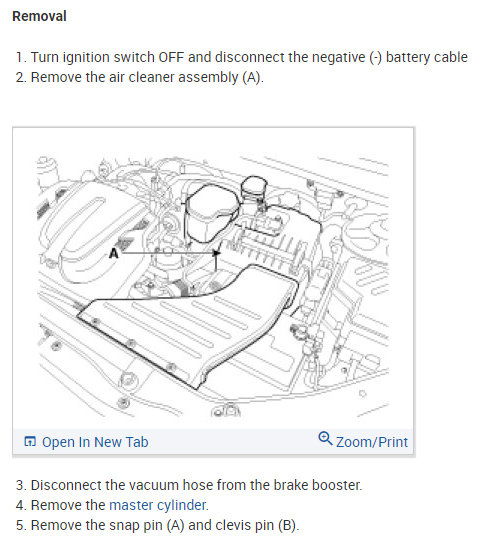 Removal

1. Turn ignition switch OFF and disconnect the negative (-) battery cable
2. Remove the air cleaner assembly (A).

A

Open In New Tab

Zoom/Print

3. Disconnect the vacuum hose from the brake booster.
4. Remove the master cylinder.
5. Remove the snap pin (A) and clevis pin (B).