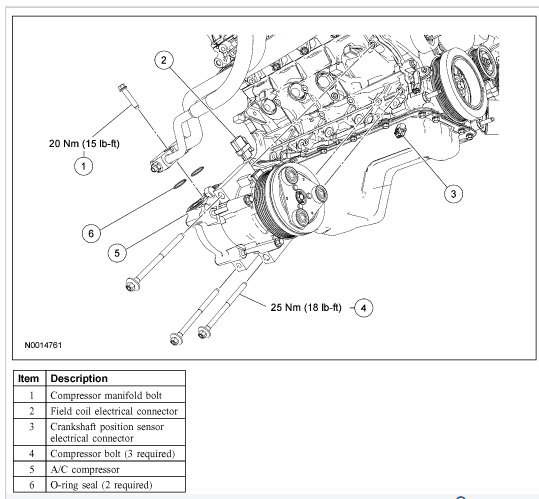 2

20 Nm (15 lb-ft)

1

3

6

5

25 Nm (18 lb-ft)

4

N0014761

| Item | Description |
|---|---|
| 1 | Compressor manifold bolt |
| 2 | Field coil electrical connector |
| 3 | Crankshaft position sensor electrical connector |
| 4 | Compressor bolt (3 required) |
| 5 | A/C compressor |
| 6 | O-ring seal (2 required) |