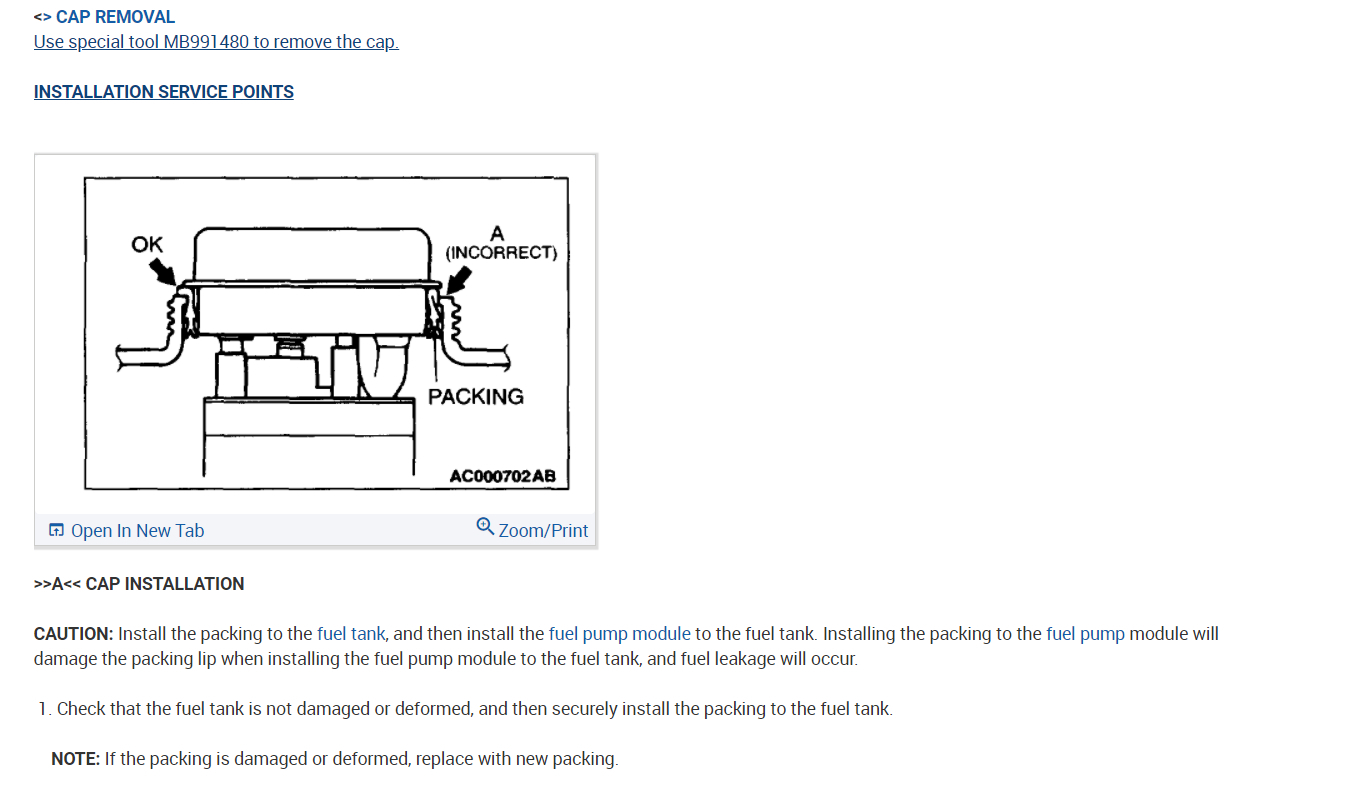 <> CAP REMOVAL
Use special tool MB991480 to remove the cap.

INSTALLATION SERVICE POINTS

OK
A
(INCORRECT)
PACKING
AC000702AB

Open In New Tab
Zoom/Print

>>A<< CAP INSTALLATION

CAUTION: Install the packing to the fuel tank, and then install the fuel pump module to the fuel tank. Installing the packing to the fuel pump module will damage the packing lip when installing the fuel pump module to the fuel tank, and fuel leakage will occur.

1. Check that the fuel tank is not damaged or deformed, and then securely install the packing to the fuel tank.

NOTE: If the packing is damaged or deformed, replace with new packing.