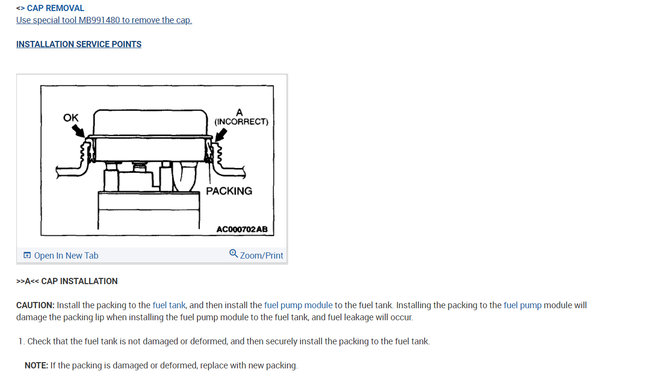 <> CAP REMOVAL
Use special tool MB991480 to remove the cap.

INSTALLATION SERVICE POINTS

OK
A
(INCORRECT)
PACKING
AC000702AB

Open In New Tab
Zoom/Print

>>A<< CAP INSTALLATION

CAUTION: Install the packing to the fuel tank, and then install the fuel pump module to the fuel tank. Installing the packing to the fuel pump module will damage the packing lip when installing the fuel pump module to the fuel tank, and fuel leakage will occur.

1. Check that the fuel tank is not damaged or deformed, and then securely install the packing to the fuel tank.

NOTE: If the packing is damaged or deformed, replace with new packing.