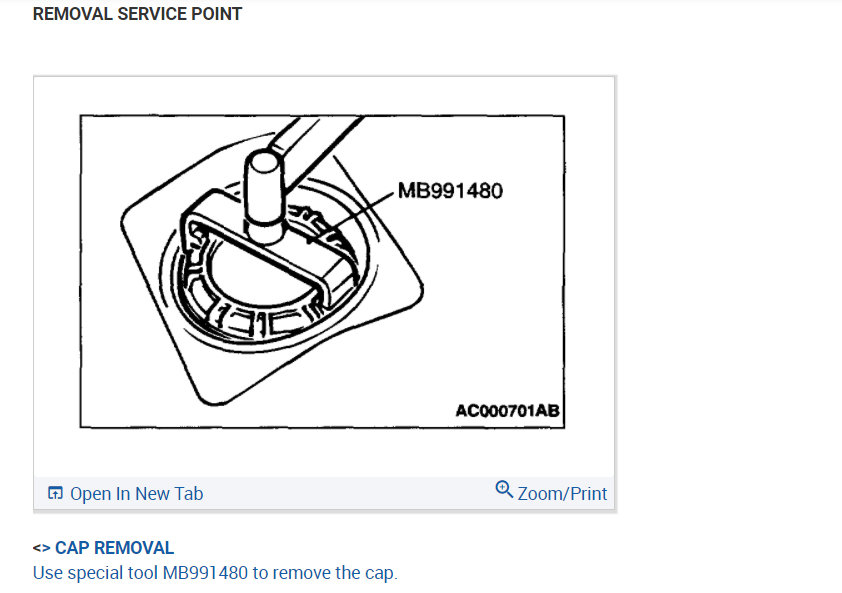 REMOVAL SERVICE POINT

MB991480

AC000701AB

Open In New Tab

Zoom/Print

<> CAP REMOVAL
Use special tool MB991480 to remove the cap.