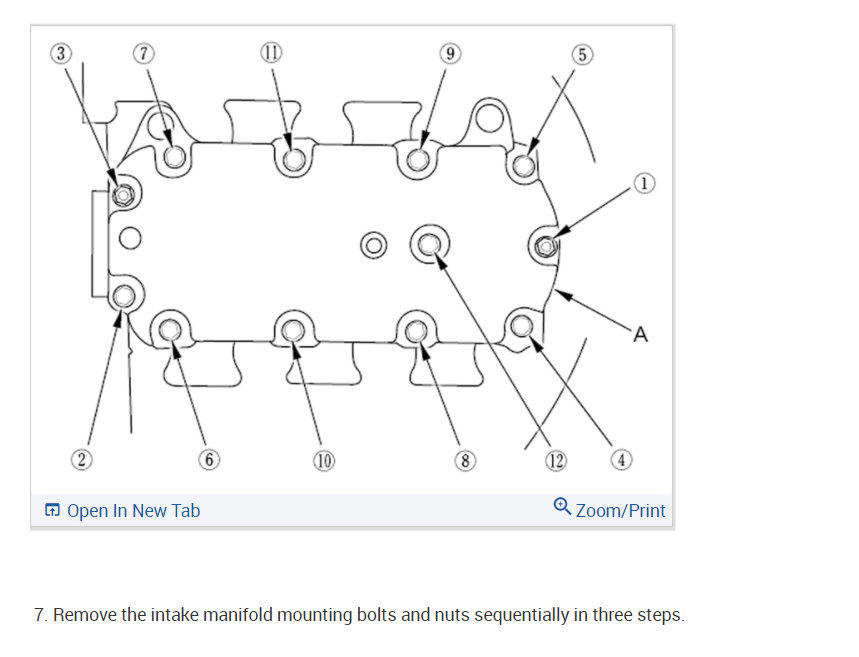 3
7
11
9
5
1
A
2
6
10
8
12
4

Open In New Tab
Zoom/Print

7. Remove the intake manifold mounting bolts and nuts sequentially in three steps.