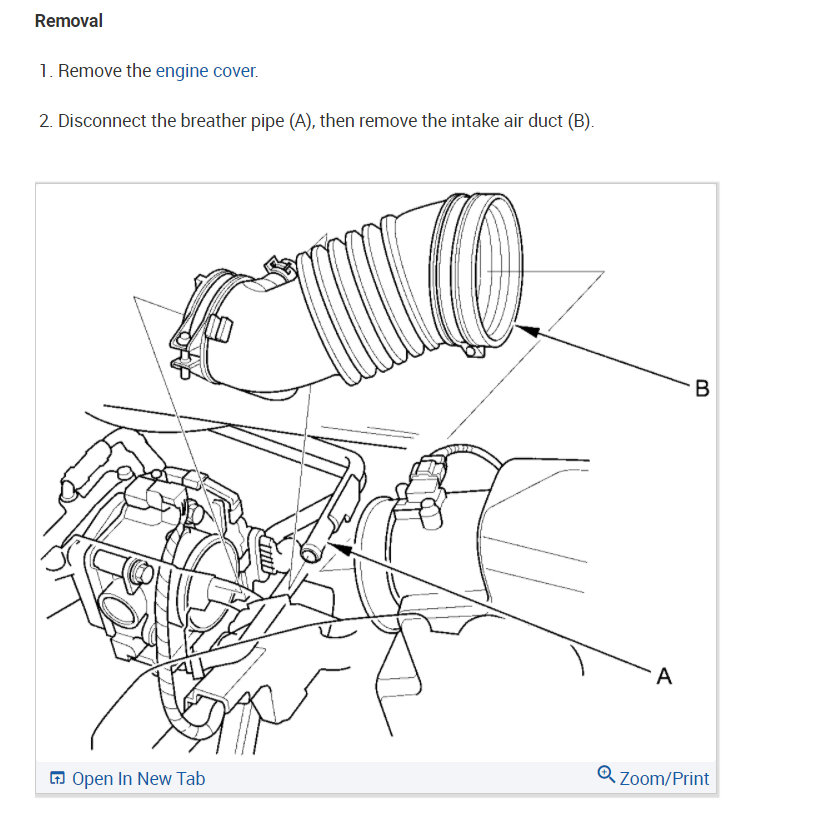 Removal

1. Remove the engine cover.

2. Disconnect the breather pipe (A), then remove the intake air duct (B).

B

A

Open In New Tab

Zoom/Print