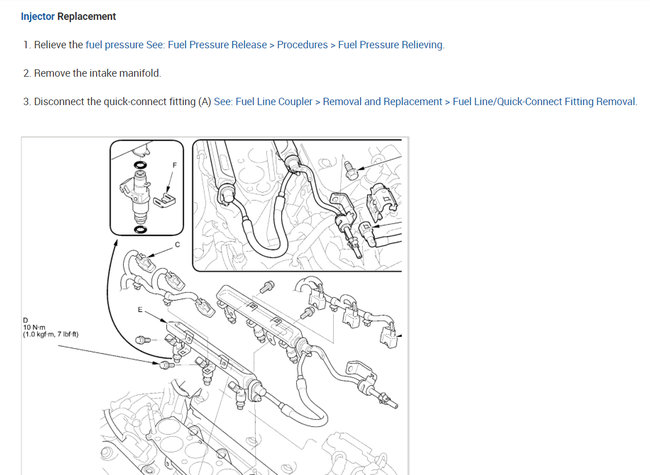 Injector Replacement

1. Relieve the fuel pressure See: Fuel Pressure Release > Procedures > Fuel Pressure Relieving.

2. Remove the intake manifold.

3. Disconnect the quick-connect fitting (A) See: Fuel Line Coupler > Removal and Replacement > Fuel Line/Quick-Connect Fitting Removal.

F

C

E

D
10 N·m
(1.0 kgf·m, 7 lbf·ft)