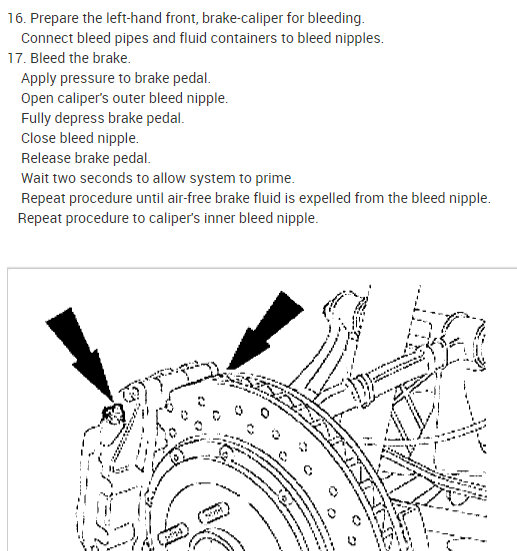 16. Prepare the left-hand front, brake-caliper for bleeding.
Connect bleed pipes and fluid containers to bleed nipples.
17. Bleed the brake.
Apply pressure to brake pedal.
Open caliper's outer bleed nipple.
Fully depress brake pedal.
Close bleed nipple.
Release brake pedal.
Wait two seconds to allow system to prime.
Repeat procedure until air-free brake fluid is expelled from the bleed nipple.
Repeat procedure to caliper's inner bleed nipple.