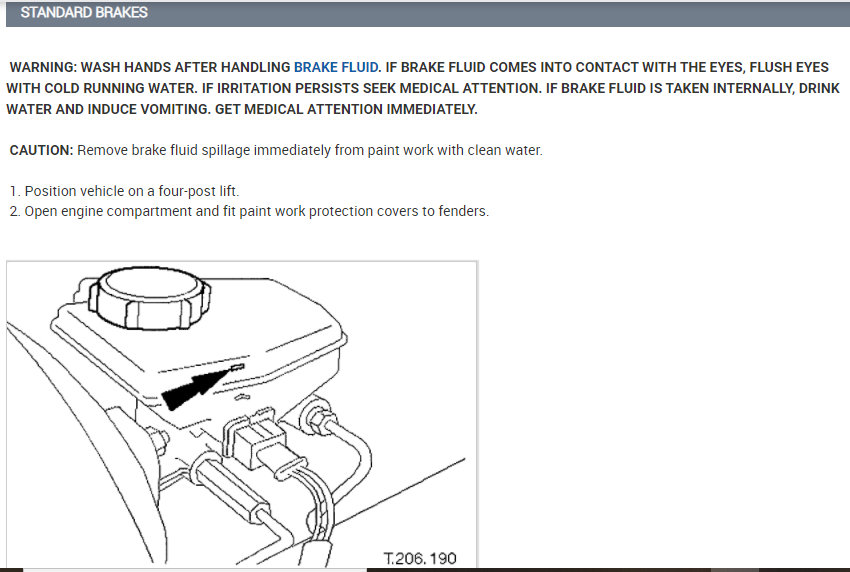 STANDARD BRAKES

WARNING: WASH HANDS AFTER HANDLING BRAKE FLUID. IF BRAKE FLUID COMES INTO CONTACT WITH THE EYES, FLUSH EYES WITH COLD RUNNING WATER. IF IRRITATION PERSISTS SEEK MEDICAL ATTENTION. IF BRAKE FLUID IS TAKEN INTERNALLY, DRINK WATER AND INDUCE VOMITING. GET MEDICAL ATTENTION IMMEDIATELY.

CAUTION: Remove brake fluid spillage immediately from paint work with clean water.

1. Position vehicle on a four-post lift.
2. Open engine compartment and fit paint work protection covers to fenders.

T.206.190