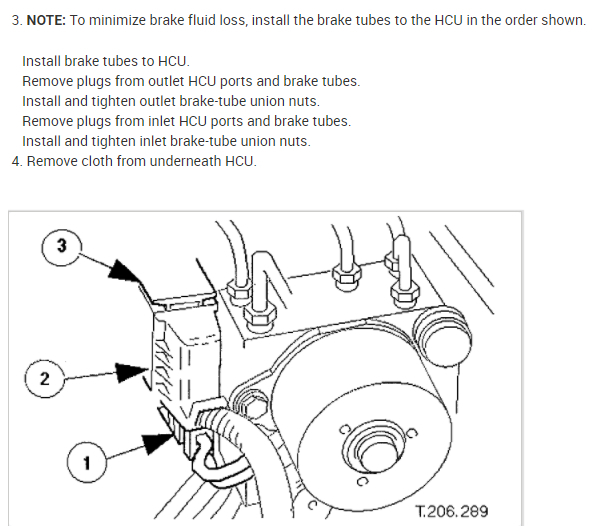 3. **NOTE:** To minimize brake fluid loss, install the brake tubes to the HCU in the order shown.

Install brake tubes to HCU.
Remove plugs from outlet HCU ports and brake tubes.
Install and tighten outlet brake-tube union nuts.
Remove plugs from inlet HCU ports and brake tubes.
Install and tighten inlet brake-tube union nuts.

4. Remove cloth from underneath HCU.

3

2

1

T.206.289