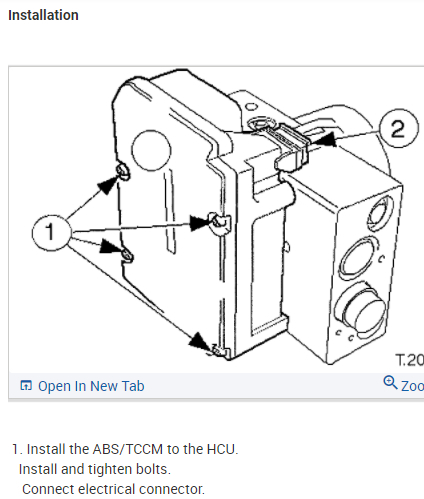 Installation

2

1

T.20

Open In New Tab

Zoo

1. Install the ABS/TCCM to the HCU.
Install and tighten bolts.
Connect electrical connector.