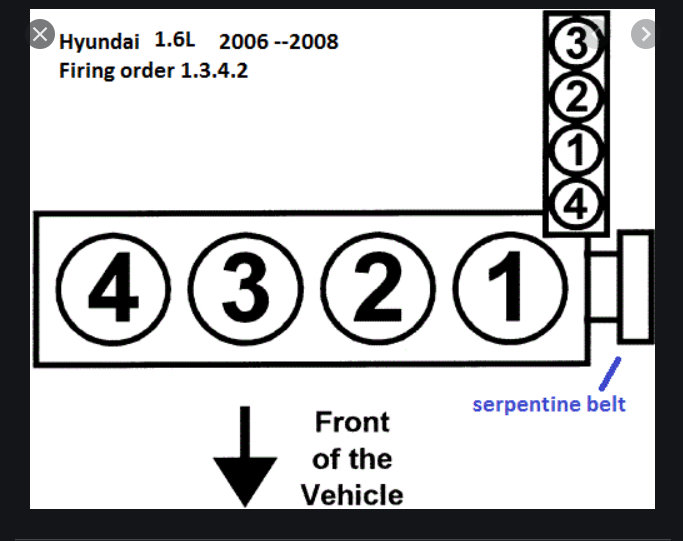 Hyundai 1.6L 2006 --2008
Firing order 1.3.4.2

3
2
1
4

4 3 2 1

serpentine belt

Front of the Vehicle