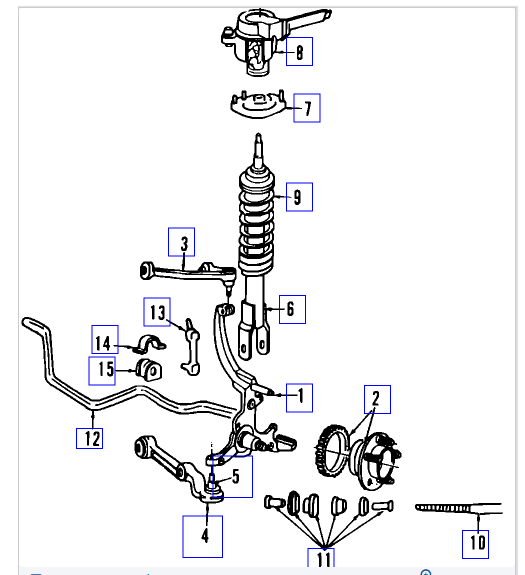 8
7
9
3
6
13
14
15
1
2
12
5
4
11
10