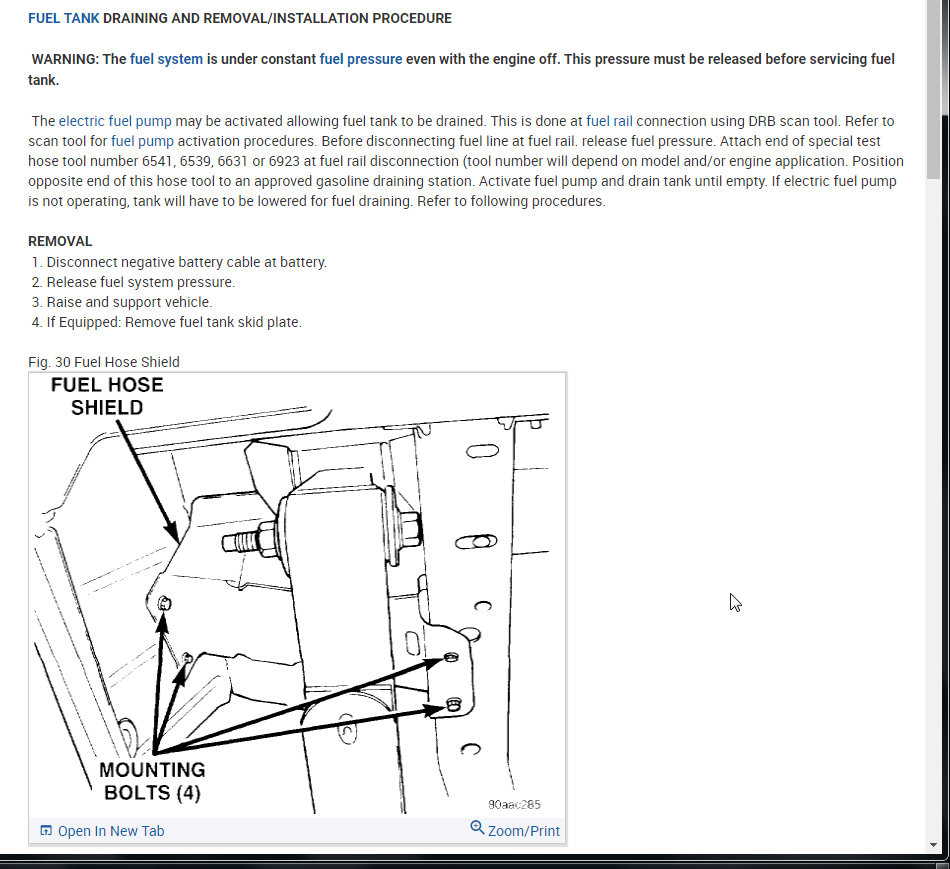 FUEL TANK DRAINING AND REMOVAL/INSTALLATION PROCEDURE

WARNING: The fuel system is under constant fuel pressure even with the engine off. This pressure must be released before servicing fuel tank.

The electric fuel pump may be activated allowing fuel tank to be drained. This is done at fuel rail connection using DRB scan tool. Refer to scan tool for fuel pump activation procedures. Before disconnecting fuel line at fuel rail. release fuel pressure. Attach end of special test hose tool number 6541, 6539, 6631 or 6923 at fuel rail disconnection (tool number will depend on model and/or engine application. Position opposite end of this hose tool to an approved gasoline draining station. Activate fuel pump and drain tank until empty. If electric fuel pump is not operating, tank will have to be lowered for fuel draining. Refer to following procedures.

REMOVAL
1. Disconnect negative battery cable at battery.
2. Release fuel system pressure.
3. Raise and support vehicle.
4. If Equipped: Remove fuel tank skid plate.

Fig. 30 Fuel Hose Shield

FUEL HOSE SHIELD

MOUNTING BOLTS (4)

80aac285

Open In New Tab

Zoom/Print