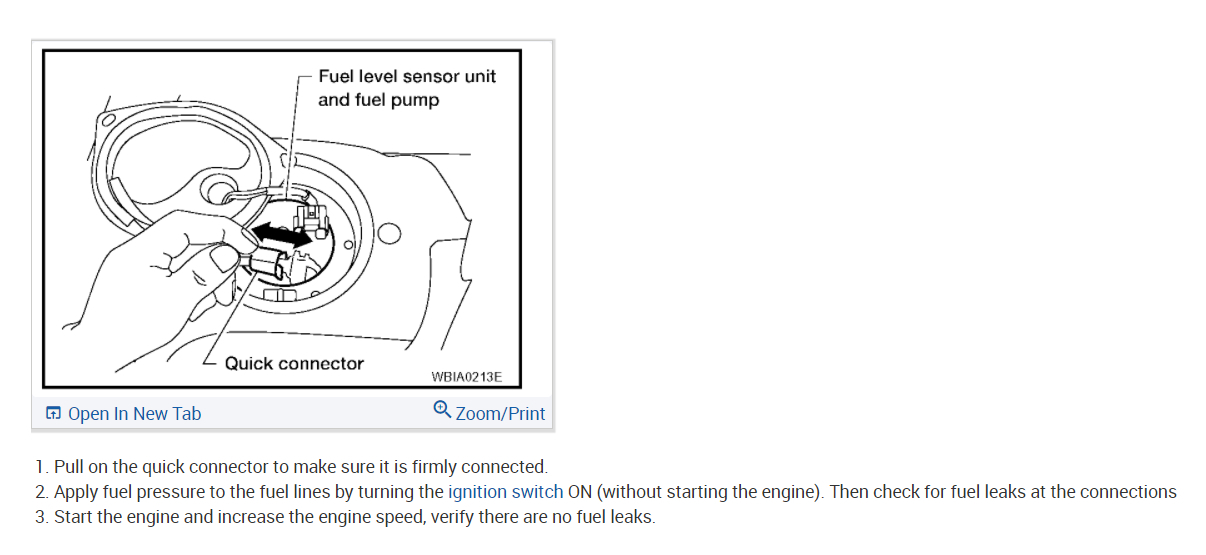 Fuel level sensor unit and fuel pump

Quick connector

WBIA0213E

Open In New Tab

Zoom/Print

1. Pull on the quick connector to make sure it is firmly connected.
2. Apply fuel pressure to the fuel lines by turning the ignition switch ON (without starting the engine). Then check for fuel leaks at the connections
3. Start the engine and increase the engine speed, verify there are no fuel leaks.