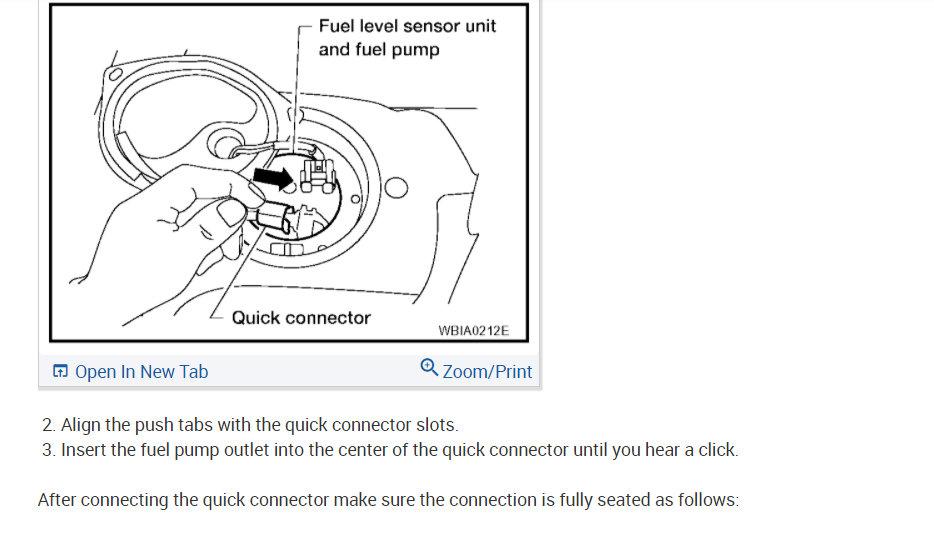 Fuel level sensor unit and fuel pump

Quick connector

WBIA0212E

Open In New Tab

Zoom/Print

2. Align the push tabs with the quick connector slots.
3. Insert the fuel pump outlet into the center of the quick connector until you hear a click.

After connecting the quick connector make sure the connection is fully seated as follows: