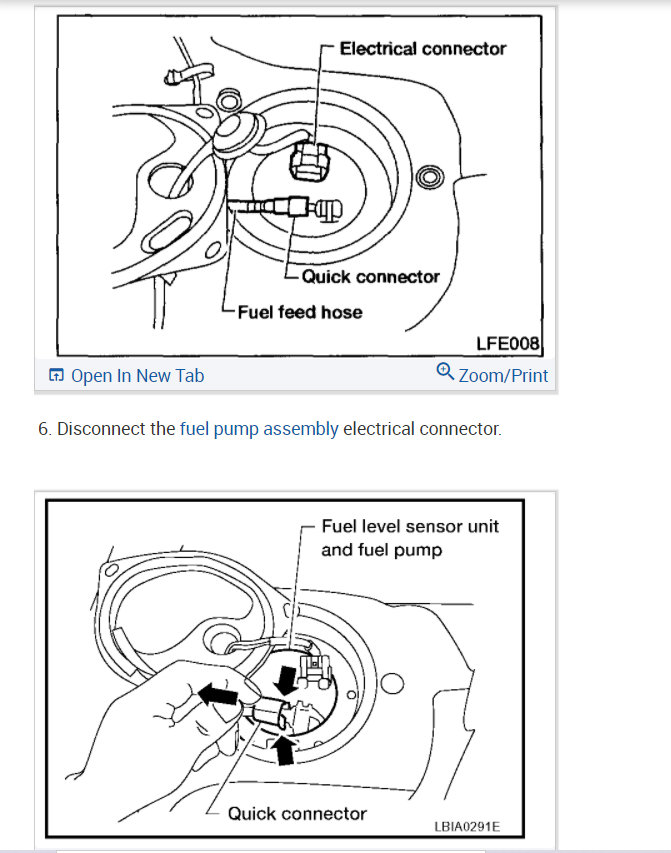 Electrical connector

Quick connector

Fuel feed hose

LFE008

Open In New Tab

Zoom/Print

6. Disconnect the fuel pump assembly electrical connector.

Fuel level sensor unit and fuel pump

Quick connector

LBIA0291E