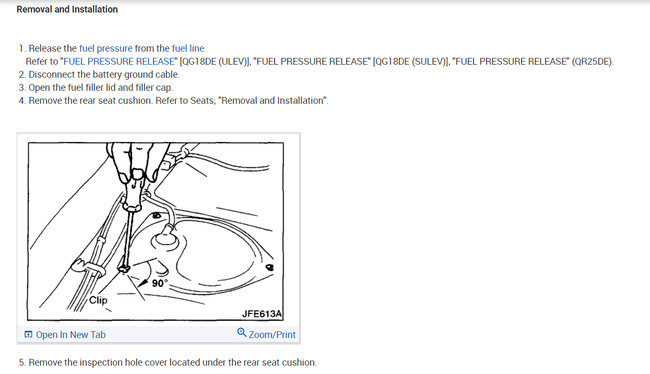 Removal and Installation

1. Release the fuel pressure from the fuel line.
Refer to "FUEL PRESSURE RELEASE" [QG18DE (ULEV)], "FUEL PRESSURE RELEASE" [QG18DE (SULEV)], "FUEL PRESSURE RELEASE" (QR25DE).
2. Disconnect the battery ground cable.
3. Open the fuel filler lid and filler cap.
4. Remove the rear seat cushion. Refer to Seats; "Removal and Installation".

90°
Clip
JFE613A

Open In New Tab
Zoom/Print

5. Remove the inspection hole cover located under the rear seat cushion.