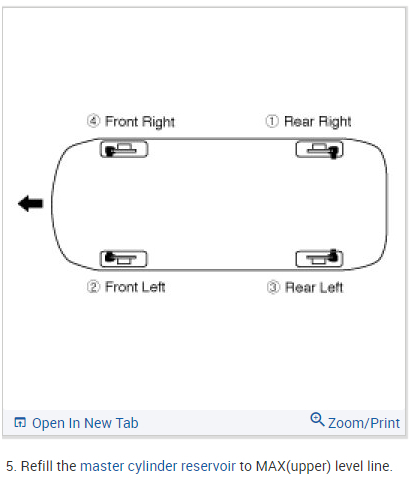 ④ Front Right

① Rear Right

② Front Left

③ Rear Left

Open In New Tab

Zoom/Print

5. Refill the master cylinder reservoir to MAX(upper) level line.