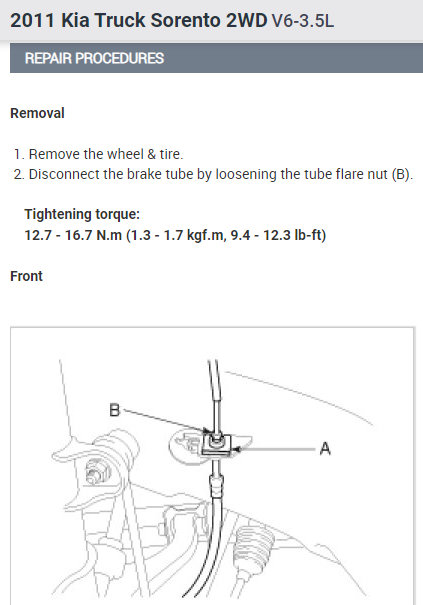 2011 Kia Truck Sorento 2WD V6-3.5L

REPAIR PROCEDURES

Removal

1. Remove the wheel & tire.
2. Disconnect the brake tube by loosening the tube flare nut (B).

Tightening torque:
12.7 - 16.7 N.m (1.3 - 1.7 kgf.m, 9.4 - 12.3 lb-ft)

Front

B

A