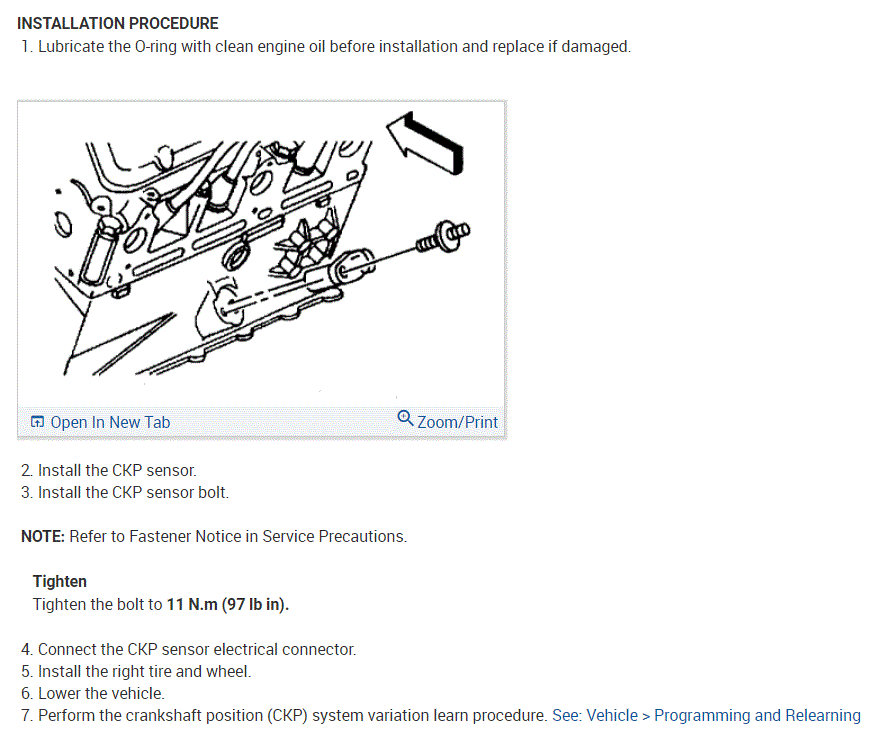 INSTALLATION PROCEDURE
1. Lubricate the O-ring with clean engine oil before installation and replace if damaged.

Open In New Tab
Zoom/Print

2. Install the CKP sensor.
3. Install the CKP sensor bolt.

NOTE: Refer to Fastener Notice in Service Precautions.

Tighten
Tighten the bolt to 11 N.m (97 lb in).

4. Connect the CKP sensor electrical connector.
5. Install the right tire and wheel.
6. Lower the vehicle.
7. Perform the crankshaft position (CKP) system variation learn procedure. See: Vehicle > Programming and Relearning