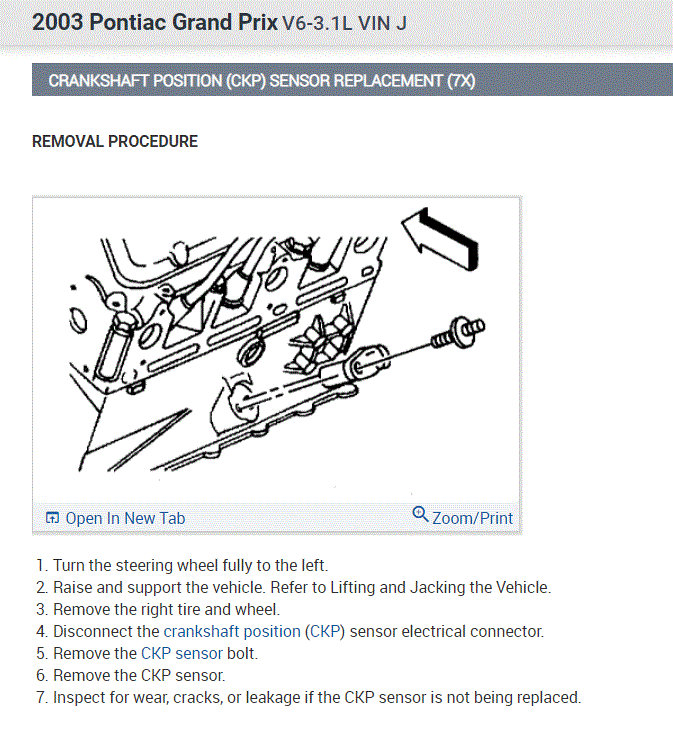 2003 Pontiac Grand Prix V6-3.1L VIN J

CRANKSHAFT POSITION (CKP) SENSOR REPLACEMENT (7X)

REMOVAL PROCEDURE

Open In New Tab Zoom/Print

1. Turn the steering wheel fully to the left.
2. Raise and support the vehicle. Refer to Lifting and Jacking the Vehicle.
3. Remove the right tire and wheel.
4. Disconnect the crankshaft position (CKP) sensor electrical connector.
5. Remove the CKP sensor bolt.
6. Remove the CKP sensor.
7. Inspect for wear, cracks, or leakage if the CKP sensor is not being replaced.