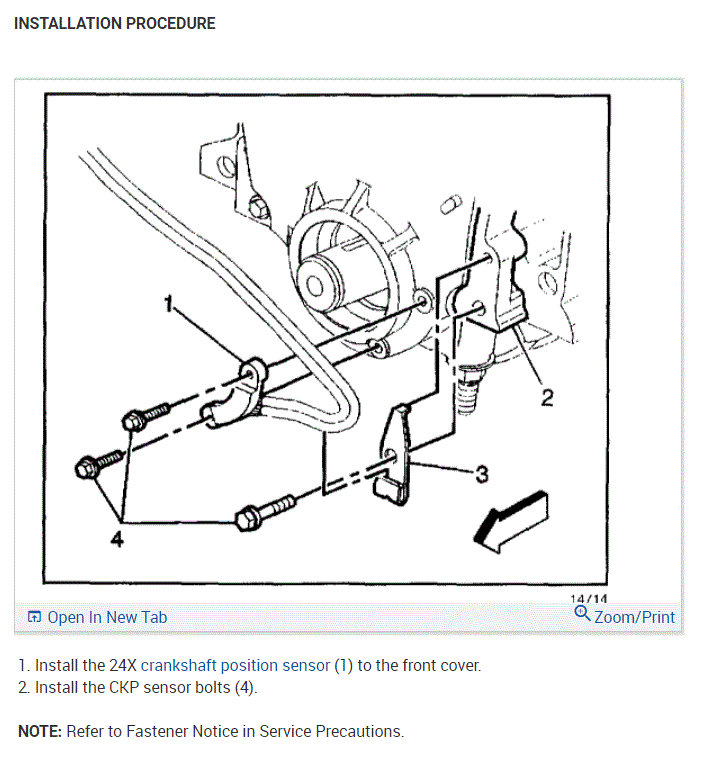 INSTALLATION PROCEDURE

1

2

3

4

14/14

Open In New Tab

Zoom/Print

1. Install the 24X crankshaft position sensor (1) to the front cover.
2. Install the CKP sensor bolts (4).

NOTE: Refer to Fastener Notice in Service Precautions.