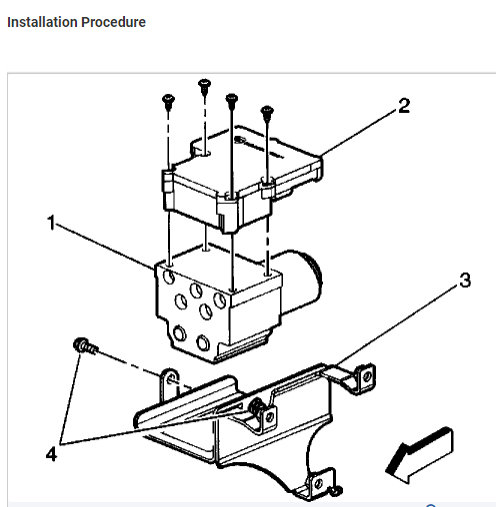 Installation Procedure

2

1

3

4