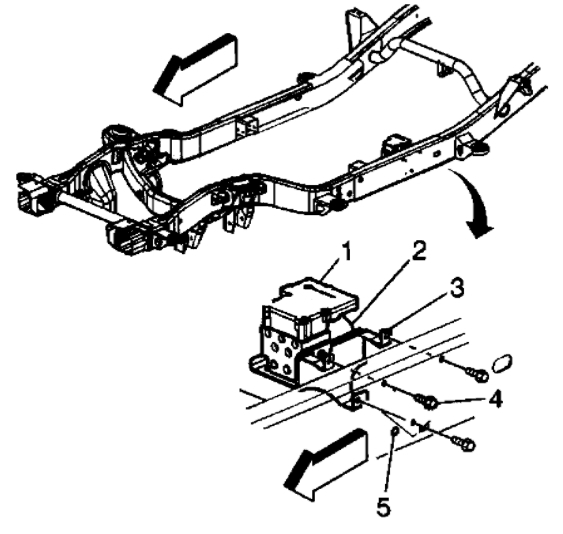 1
2
3
4
5