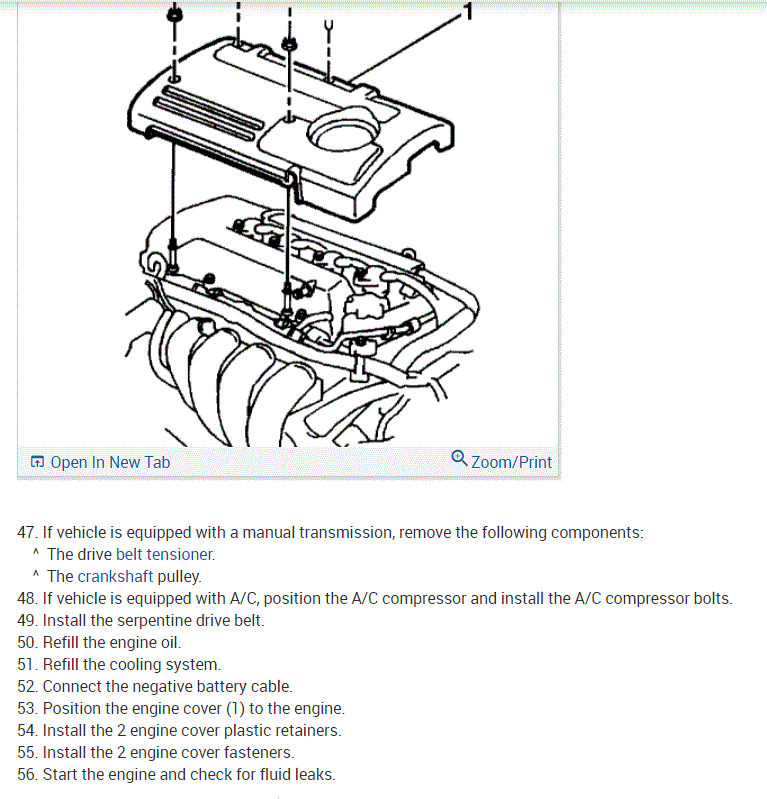 1

Open In New Tab

Zoom/Print

47. If vehicle is equipped with a manual transmission, remove the following components:
^ The drive belt tensioner.
^ The crankshaft pulley.
48. If vehicle is equipped with A/C, position the A/C compressor and install the A/C compressor bolts.
49. Install the serpentine drive belt.
50. Refill the engine oil.
51. Refill the cooling system.
52. Connect the negative battery cable.
53. Position the engine cover (1) to the engine.
54. Install the 2 engine cover plastic retainers.
55. Install the 2 engine cover fasteners.
56. Start the engine and check for fluid leaks.