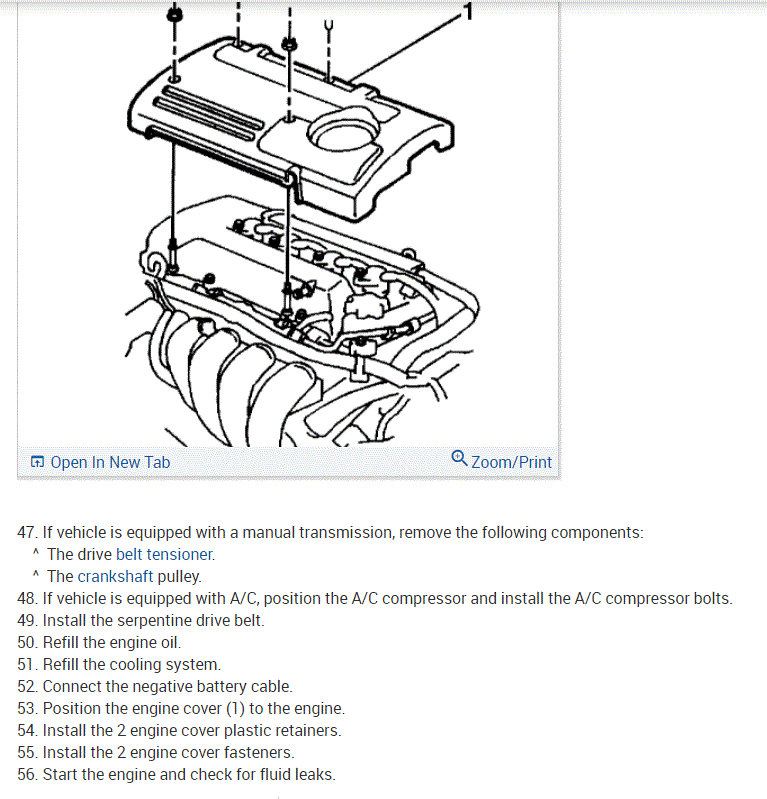 1

Open In New Tab

Zoom/Print

47. If vehicle is equipped with a manual transmission, remove the following components:
^ The drive belt tensioner.
^ The crankshaft pulley.
48. If vehicle is equipped with A/C, position the A/C compressor and install the A/C compressor bolts.
49. Install the serpentine drive belt.
50. Refill the engine oil.
51. Refill the cooling system.
52. Connect the negative battery cable.
53. Position the engine cover (1) to the engine.
54. Install the 2 engine cover plastic retainers.
55. Install the 2 engine cover fasteners.
56. Start the engine and check for fluid leaks.