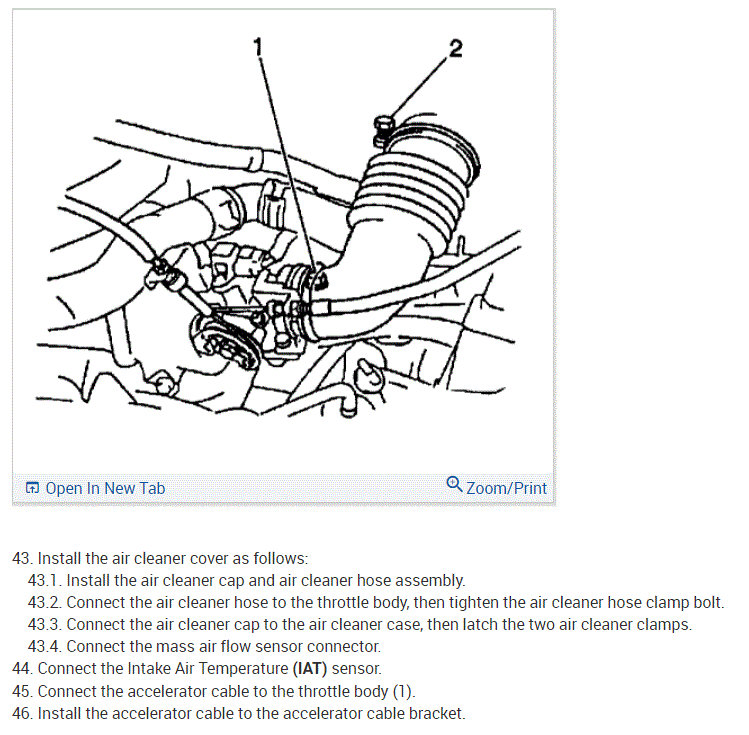 1

2

Open In New Tab

Zoom/Print

43. Install the air cleaner cover as follows:
43.1. Install the air cleaner cap and air cleaner hose assembly.
43.2. Connect the air cleaner hose to the throttle body, then tighten the air cleaner hose clamp bolt.
43.3. Connect the air cleaner cap to the air cleaner case, then latch the two air cleaner clamps.
43.4. Connect the mass air flow sensor connector.
44. Connect the Intake Air Temperature (IAT) sensor.
45. Connect the accelerator cable to the throttle body (1).
46. Install the accelerator cable to the accelerator cable bracket.