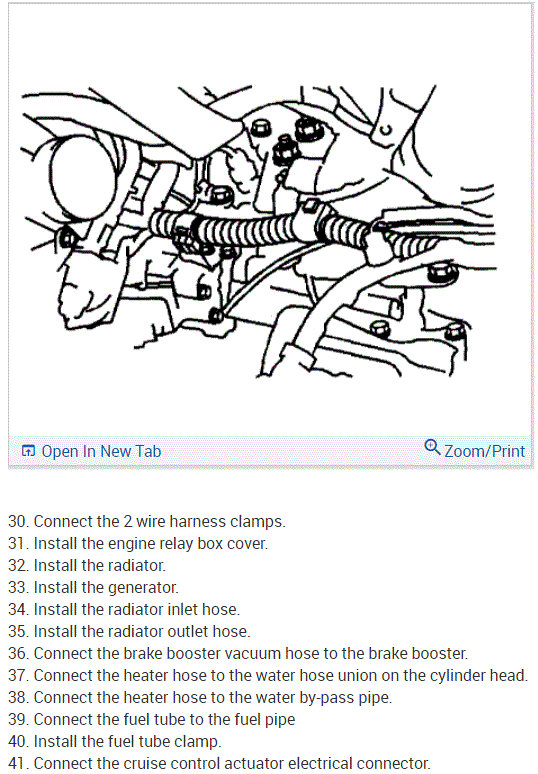 Open In New Tab
Zoom/Print

30. Connect the 2 wire harness clamps.
31. Install the engine relay box cover.
32. Install the radiator.
33. Install the generator.
34. Install the radiator inlet hose.
35. Install the radiator outlet hose.
36. Connect the brake booster vacuum hose to the brake booster.
37. Connect the heater hose to the water hose union on the cylinder head.
38. Connect the heater hose to the water by-pass pipe.
39. Connect the fuel tube to the fuel pipe
40. Install the fuel tube clamp.
41. Connect the cruise control actuator electrical connector.