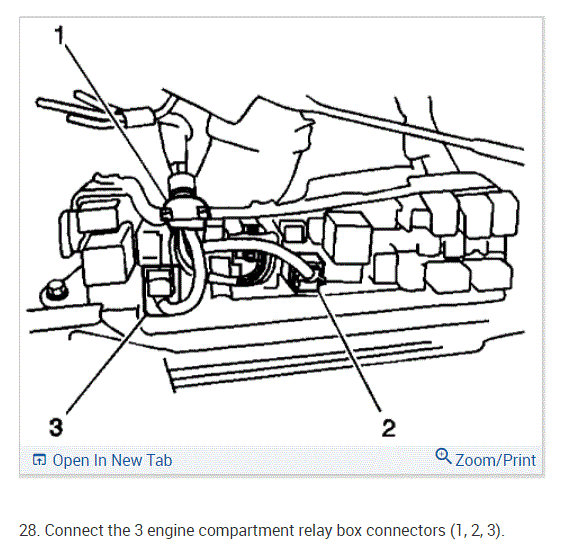 1

3

2

Open In New Tab

Zoom/Print

28. Connect the 3 engine compartment relay box connectors (1, 2, 3).