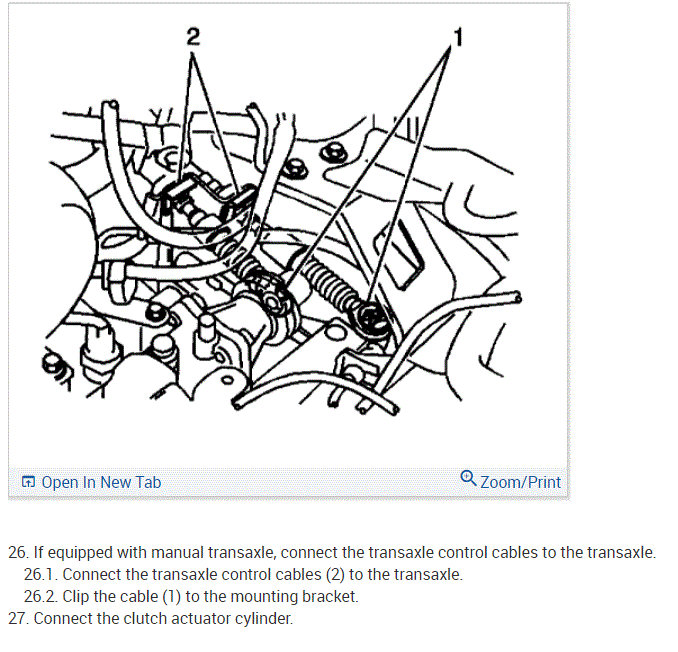 2

1

Open In New Tab

Zoom/Print

26. If equipped with manual transaxle, connect the transaxle control cables to the transaxle.
26.1. Connect the transaxle control cables (2) to the transaxle.
26.2. Clip the cable (1) to the mounting bracket.
27. Connect the clutch actuator cylinder.