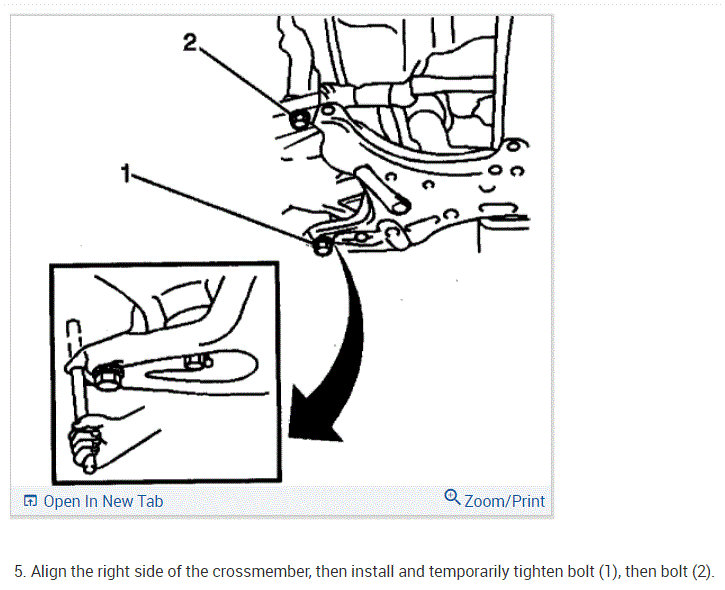 2

1

Open In New Tab

Zoom/Print

5. Align the right side of the crossmember, then install and temporarily tighten bolt (1), then bolt (2).