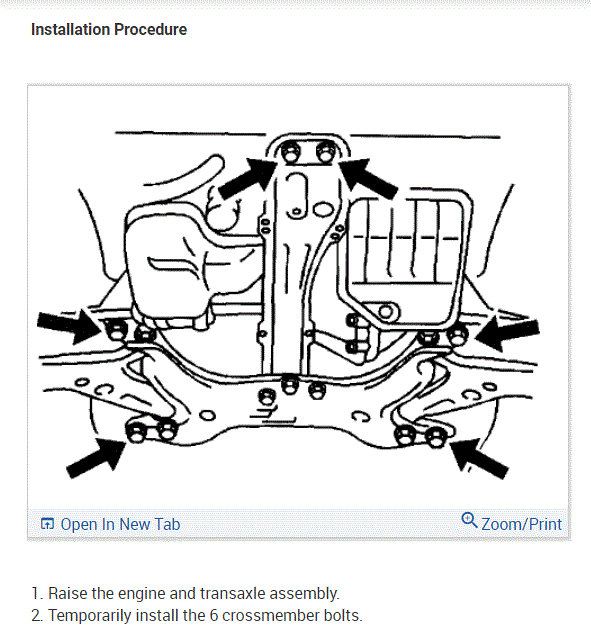 Installation Procedure

Open In New Tab

Zoom/Print

1. Raise the engine and transaxle assembly.
2. Temporarily install the 6 crossmember bolts.