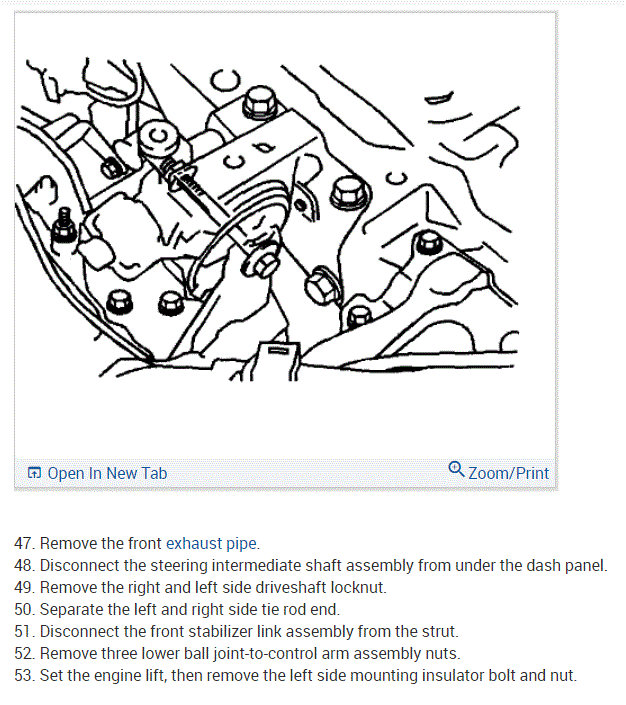 Open In New Tab

Zoom/Print

47. Remove the front exhaust pipe.
48. Disconnect the steering intermediate shaft assembly from under the dash panel.
49. Remove the right and left side driveshaft locknut.
50. Separate the left and right side tie rod end.
51. Disconnect the front stabilizer link assembly from the strut.
52. Remove three lower ball joint-to-control arm assembly nuts.
53. Set the engine lift, then remove the left side mounting insulator bolt and nut.