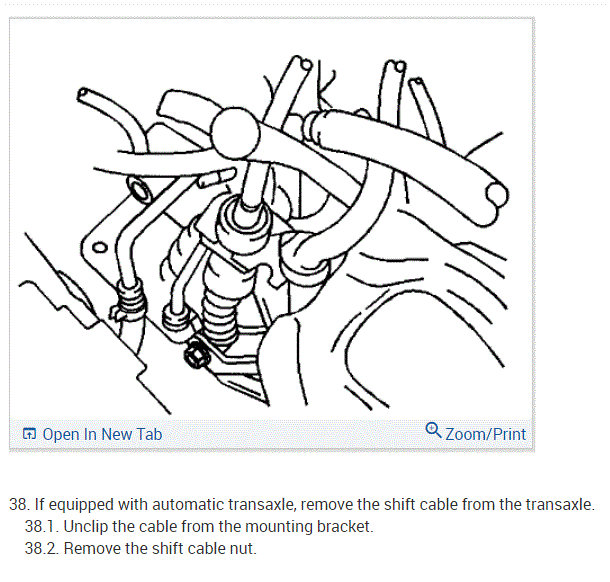 Open In New Tab

Zoom/Print

38. If equipped with automatic transaxle, remove the shift cable from the transaxle.

38.1. Unclip the cable from the mounting bracket.

38.2. Remove the shift cable nut.