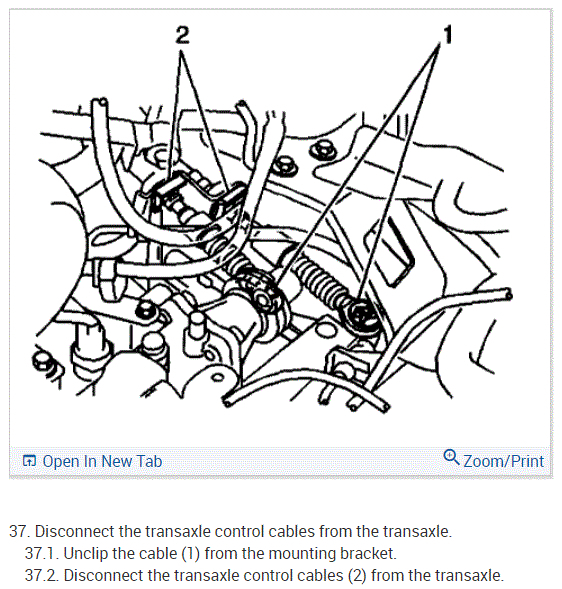 2

1

Open In New Tab

Zoom/Print

37. Disconnect the transaxle control cables from the transaxle.

37.1. Unclip the cable (1) from the mounting bracket.

37.2. Disconnect the transaxle control cables (2) from the transaxle.