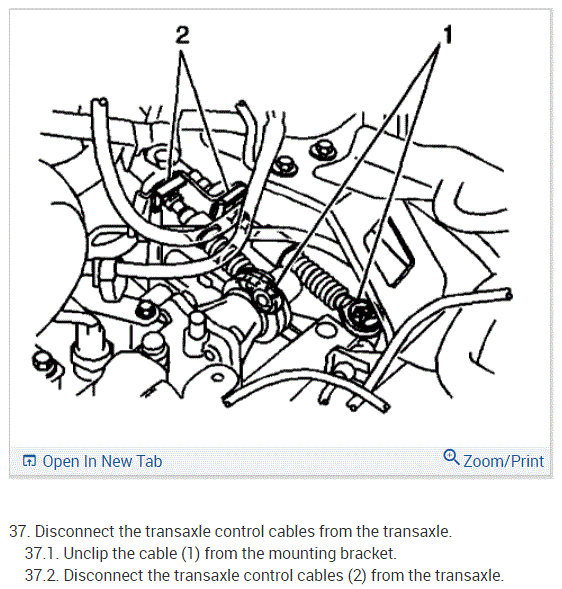 2

1

Open In New Tab

Zoom/Print

37. Disconnect the transaxle control cables from the transaxle.

37.1. Unclip the cable (1) from the mounting bracket.

37.2. Disconnect the transaxle control cables (2) from the transaxle.