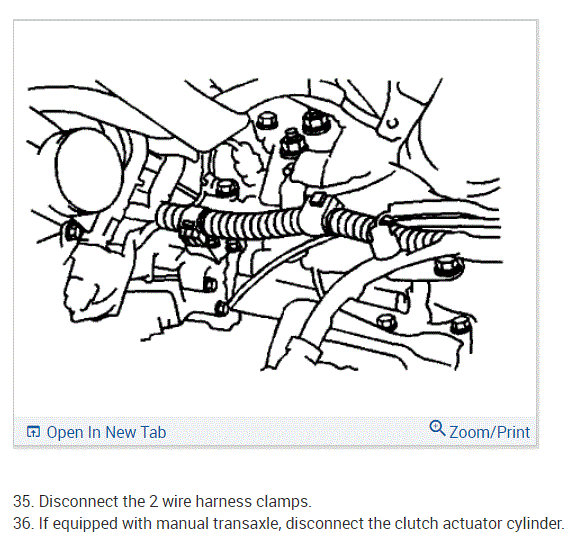 Open In New Tab

Zoom/Print

35. Disconnect the 2 wire harness clamps.
36. If equipped with manual transaxle, disconnect the clutch actuator cylinder.