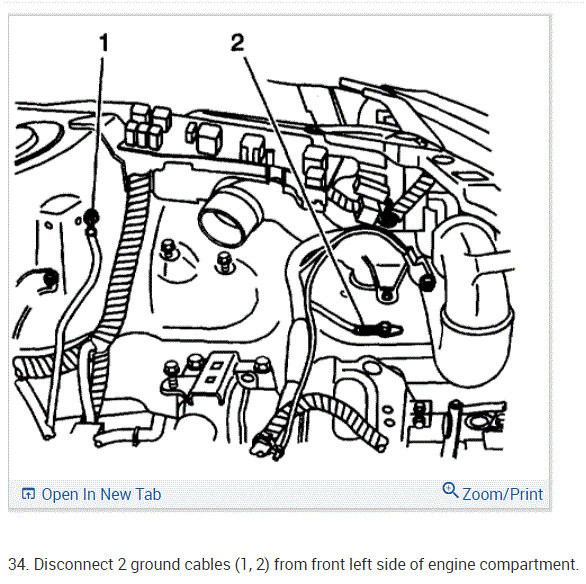 1

2

Open In New Tab

Zoom/Print

34. Disconnect 2 ground cables (1, 2) from front left side of engine compartment.